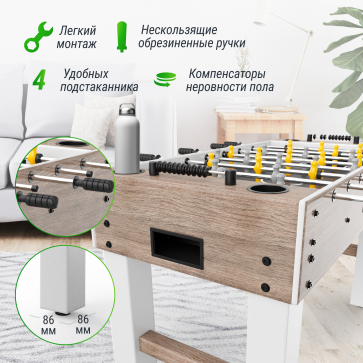 Легкий монтаж

Нескользящие обрезиненные ручки

4

Удобных подстаканника

Компенсаторы неровности пола

86 мм

86 мм